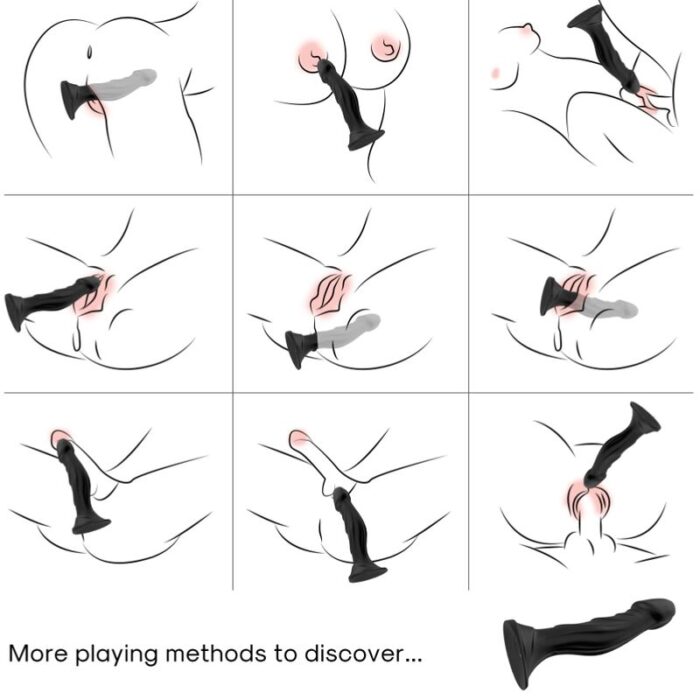 More playing methods to discover...